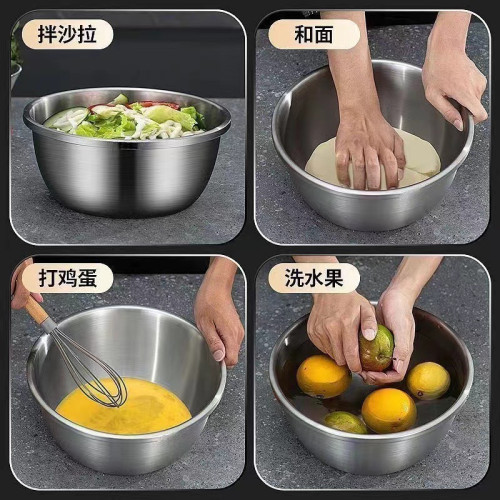 拌沙拉

和面

打鸡蛋

洗水果