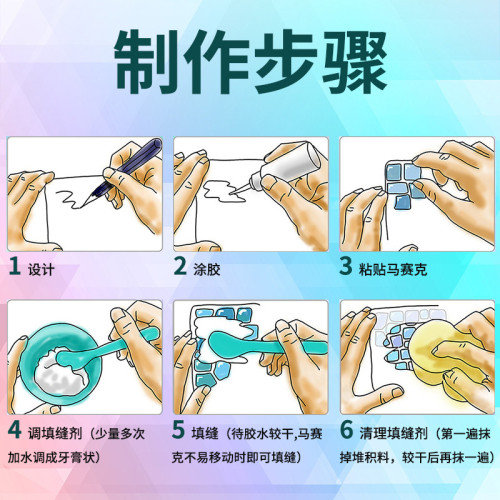 制作步骤

1 设计

2 涂胶

3 粘贴马赛克

4 调填缝剂（少量多次加水调成牙膏状）

5 填缝（待胶水较干,马赛克不易移动时即可填缝）

6 清理填缝剂（第一遍抹掉堆积料，较干后再抹一遍）